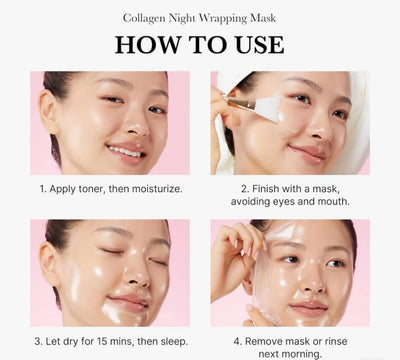 Collagen Night Wrapping Mask

HOW TO USE

1. Apply toner, then moisturize.

2. Finish with a mask, avoiding eyes and mouth.

3. Let dry for 15 mins, then sleep.

4. Remove mask or rinse next morning.