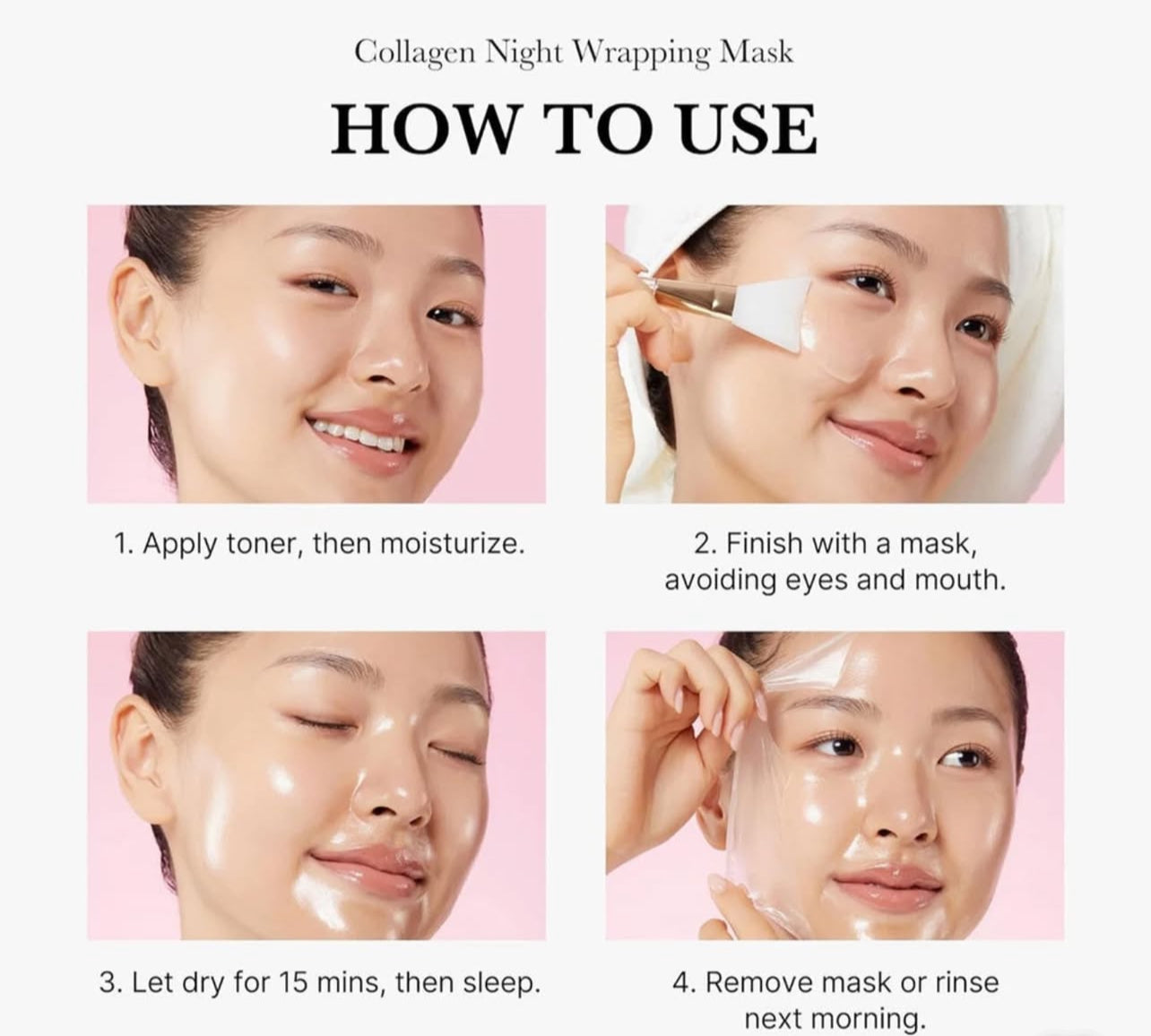 Collagen Night Wrapping Mask

HOW TO USE

1. Apply toner, then moisturize.

2. Finish with a mask, avoiding eyes and mouth.

3. Let dry for 15 mins, then sleep.

4. Remove mask or rinse next morning.